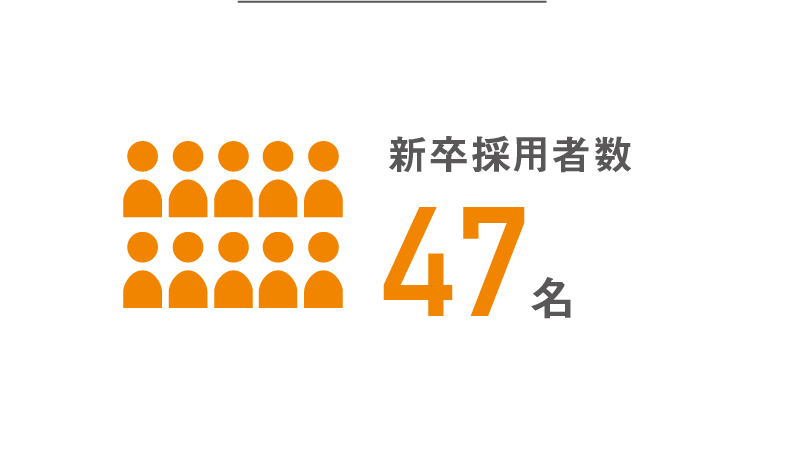 新卒採用者数

47名