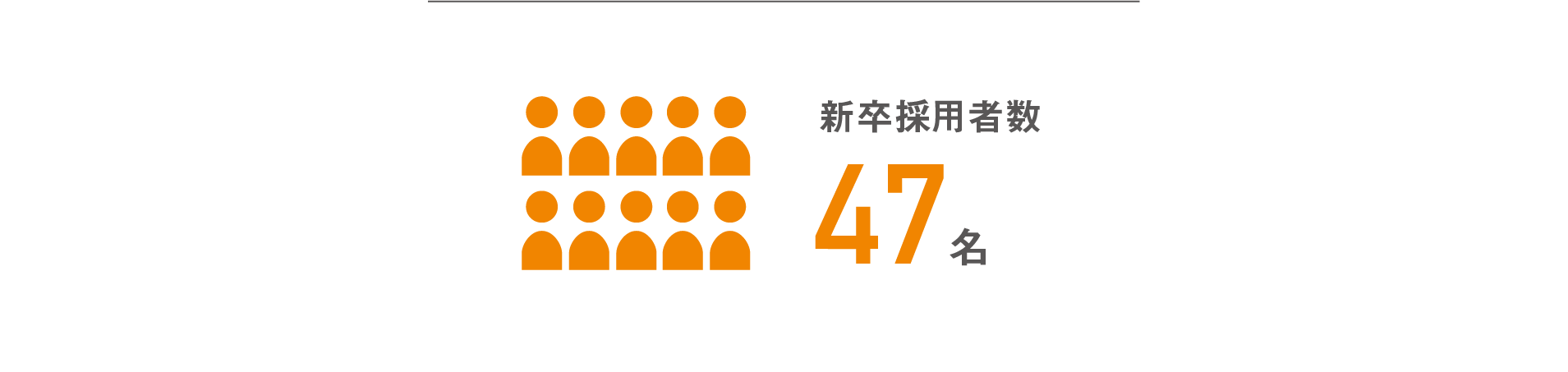 新卒採用者数

47名