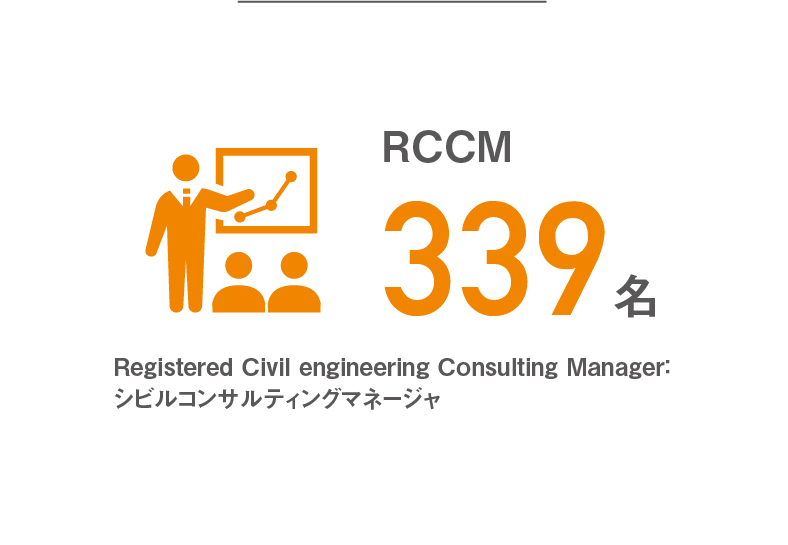 RCCM

339 名

Registered Civil engineering Consulting Manager:
シビルコンサルティングマネージャ