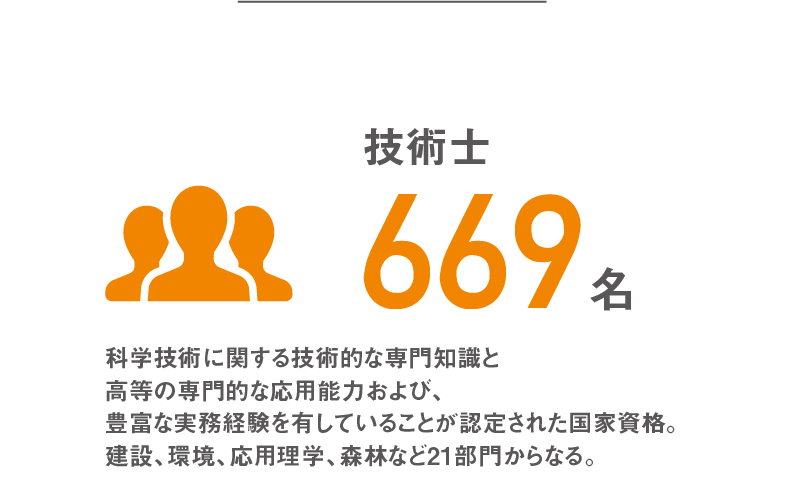 技術士

669名

科学技術に関する技術的な専門知識と
高等の専門的な応用能力および、
豊富な実務経験を有していることが認定された国家資格。
建設、環境、応用理学、森林など21部門からなる。