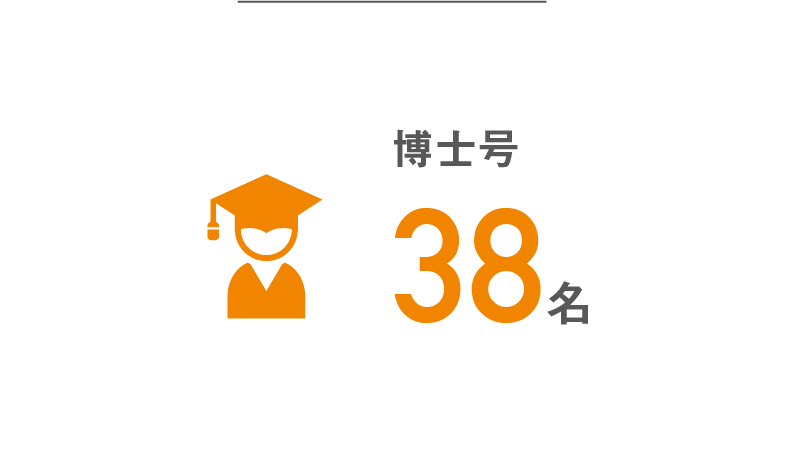 博士号

38名