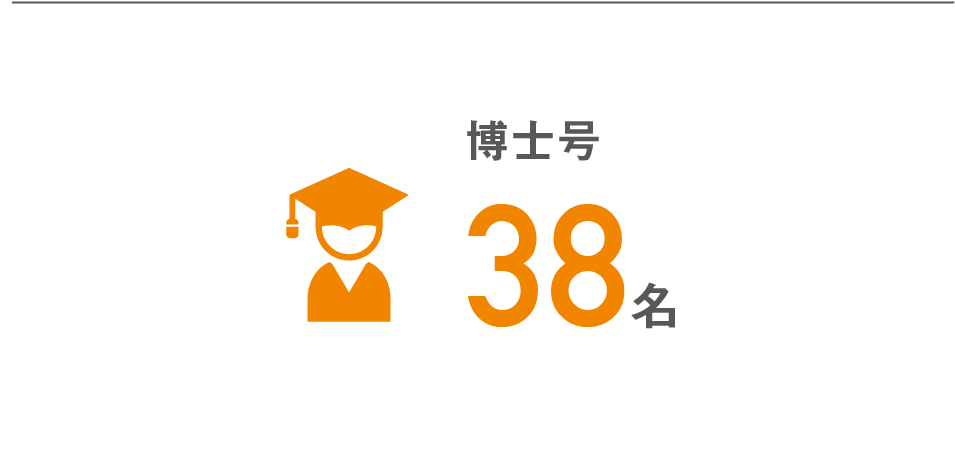 博士号

38名