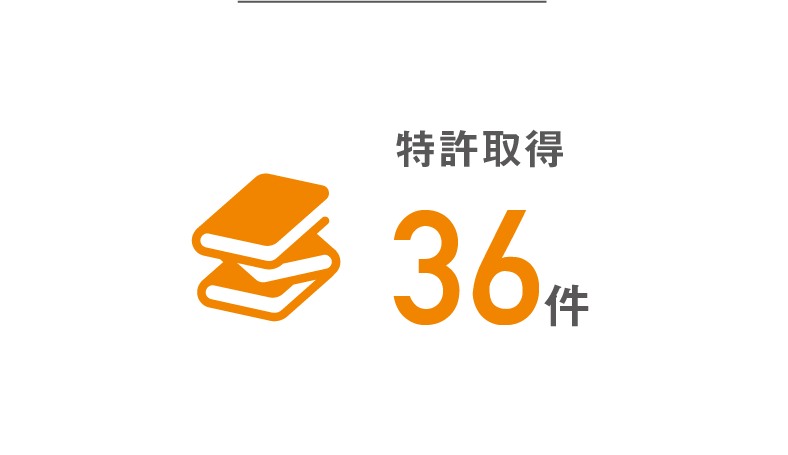 特許取得

36件