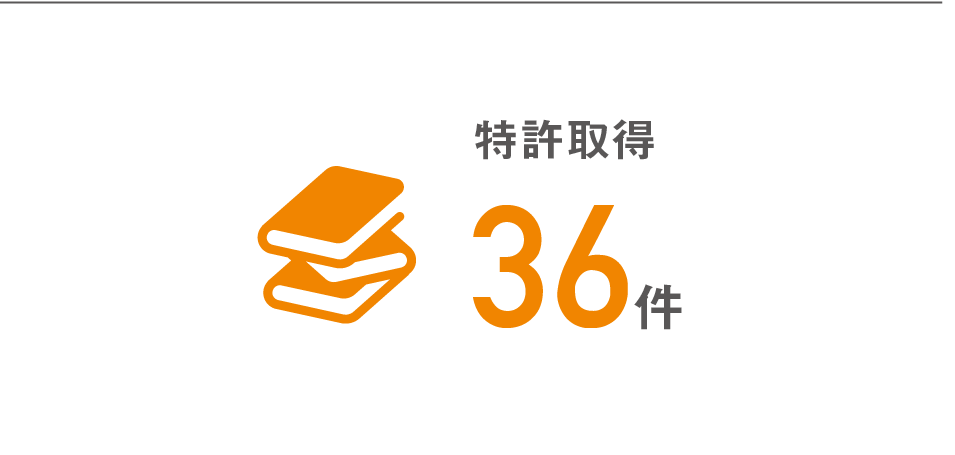 特許取得

36件