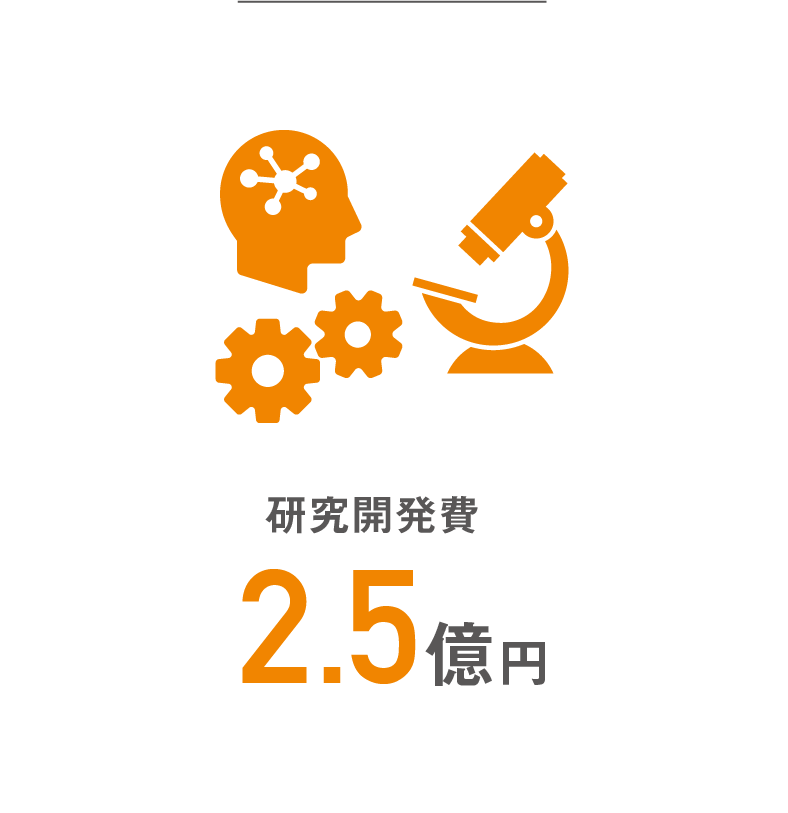 研究開発費

2.5億円