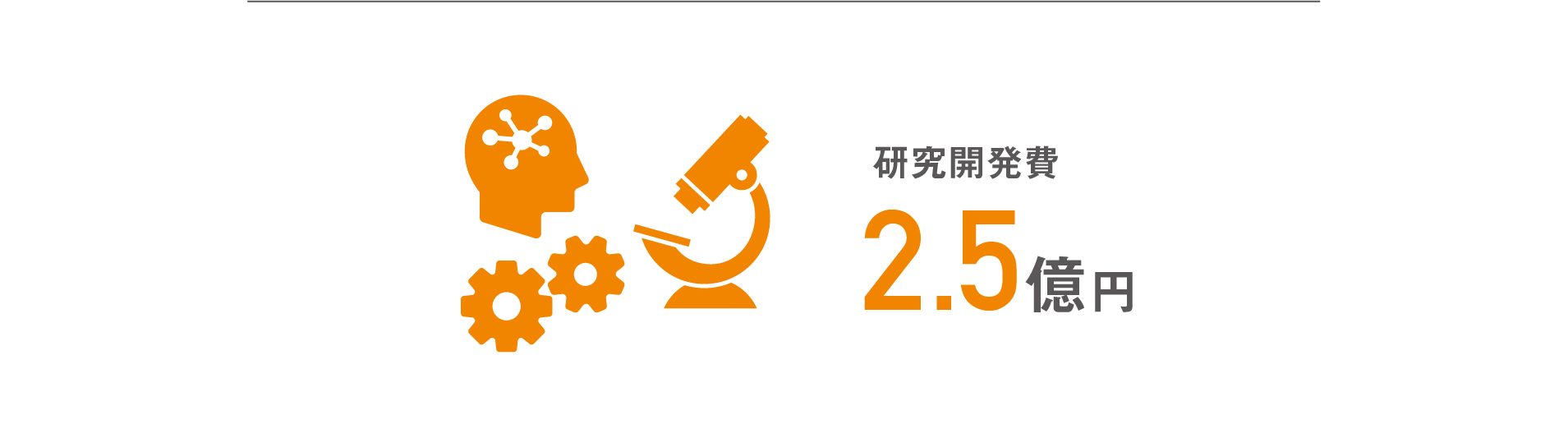 研究開発費

2.5億円