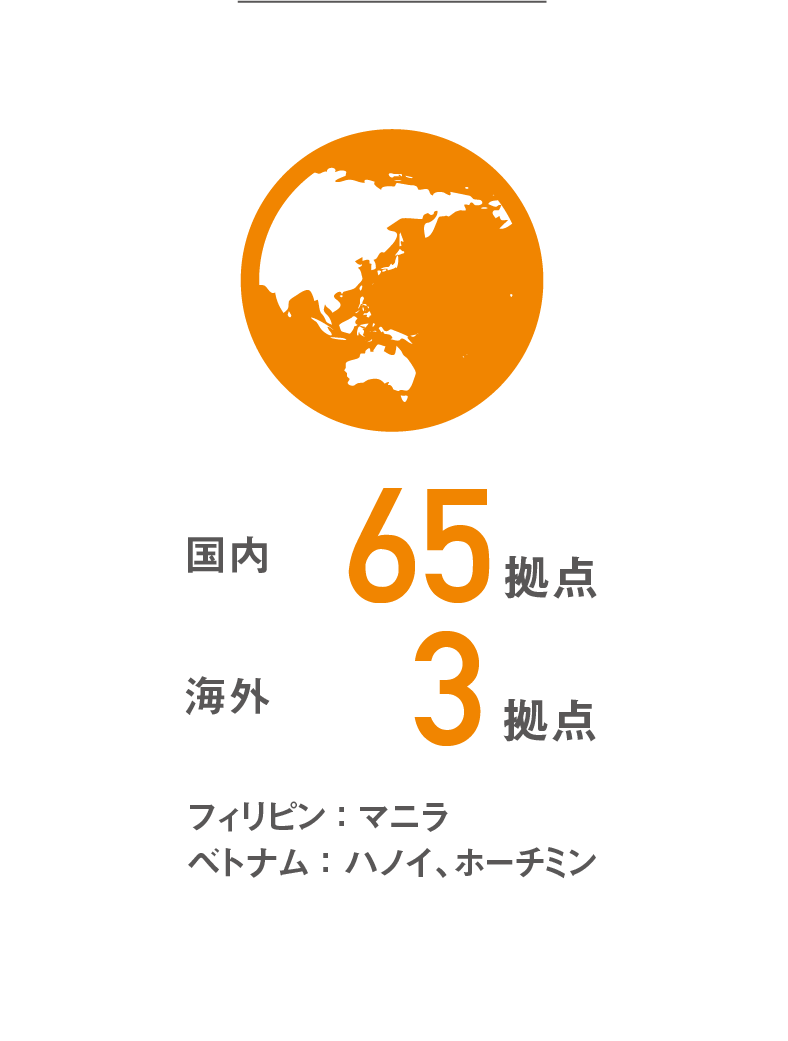 国内 65 拠点

海外 3 拠点

フィリピン：マニラ
ベトナム：ハノイ、ホーチミン