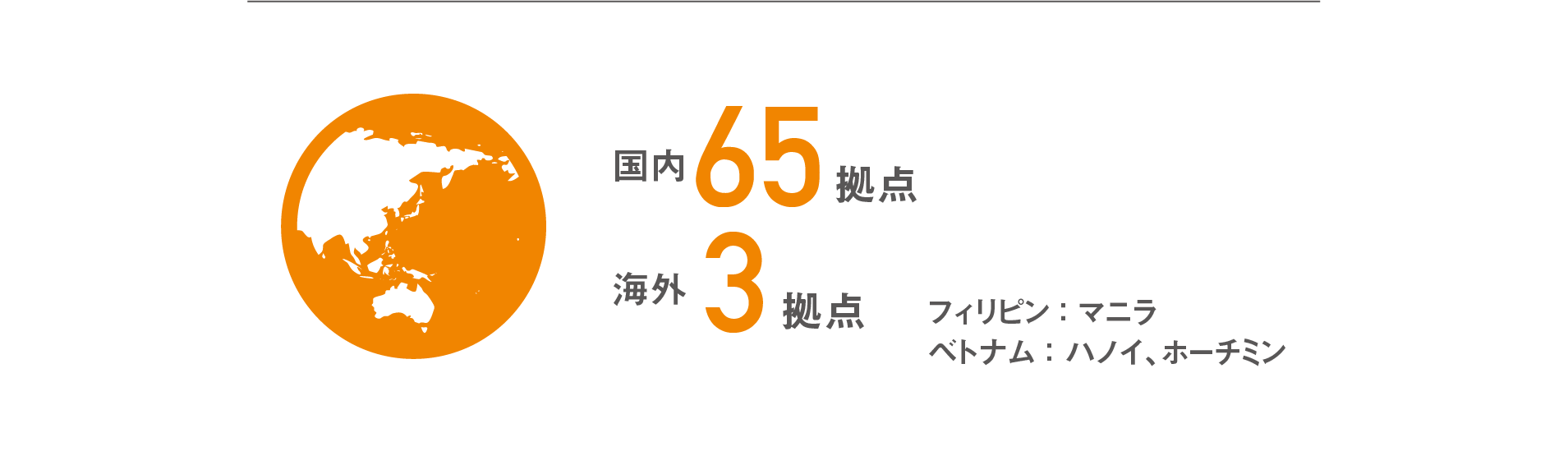 国内 65 拠点

海外 3 拠点

フィリピン：マニラ
ベトナム：ハノイ、ホーチミン