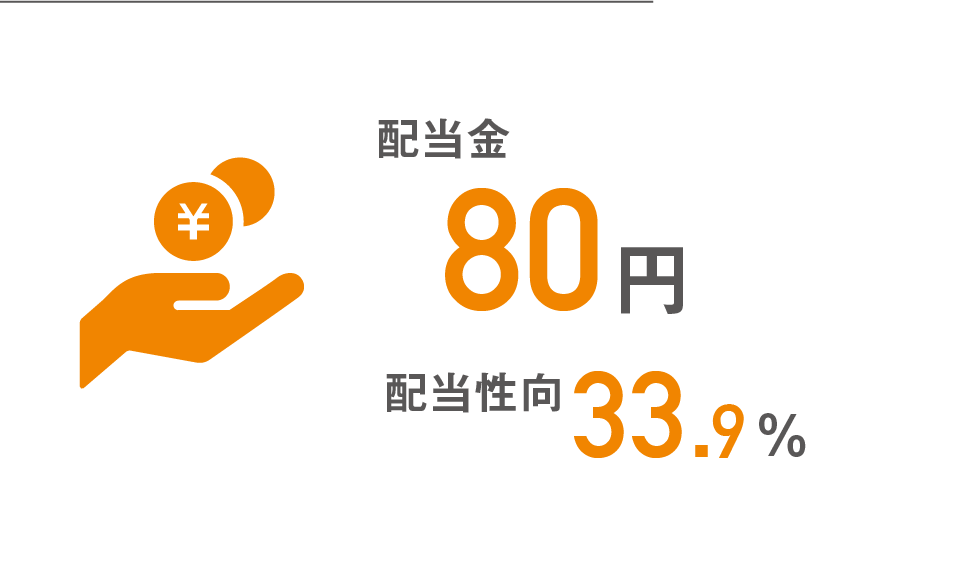 ¥

配当金

80円

配当性向 33.9%