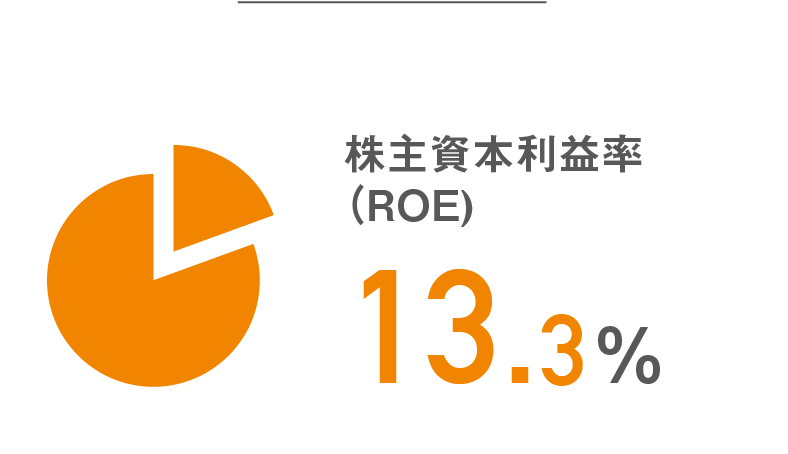 株主資本利益率
(ROE)

13.3%