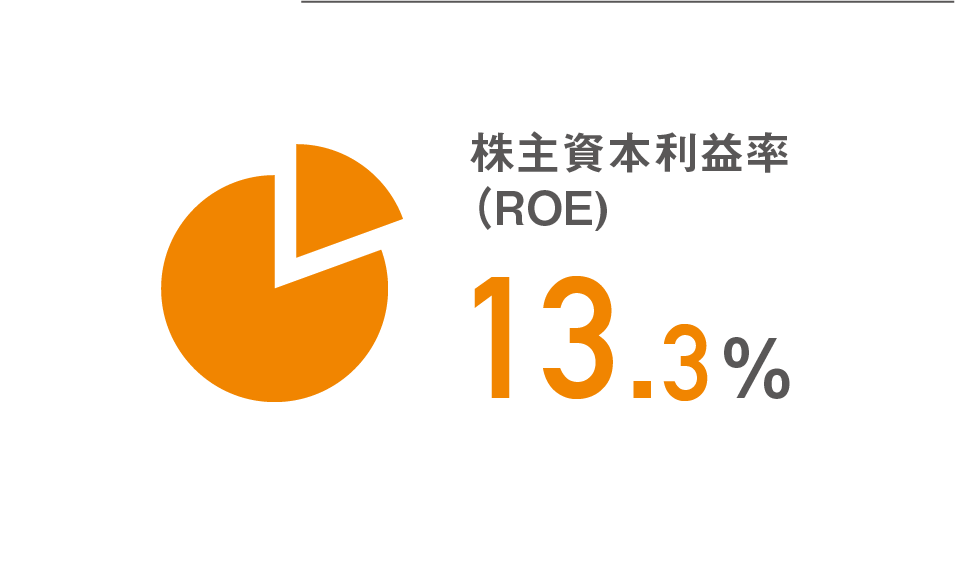 株主資本利益率
(ROE)

13.3%