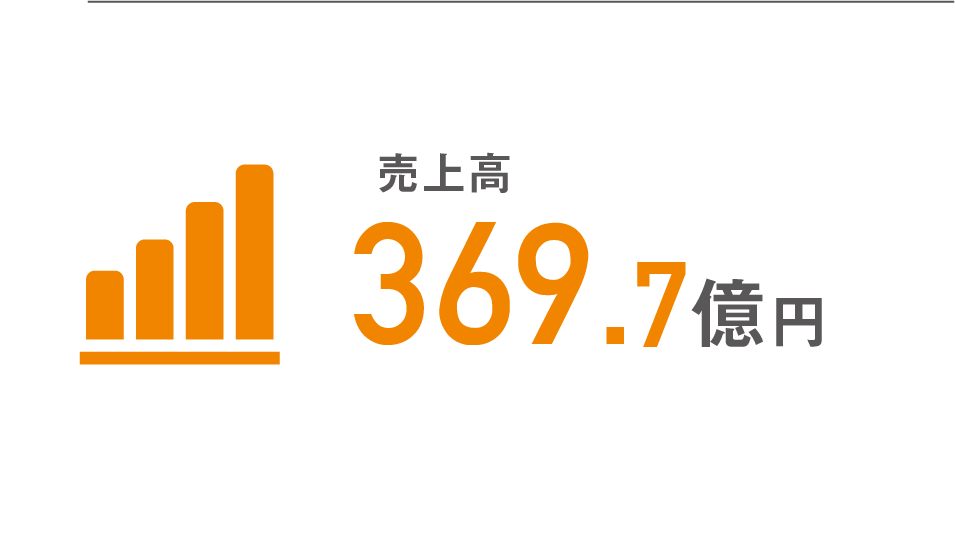 売上高

369.7億円