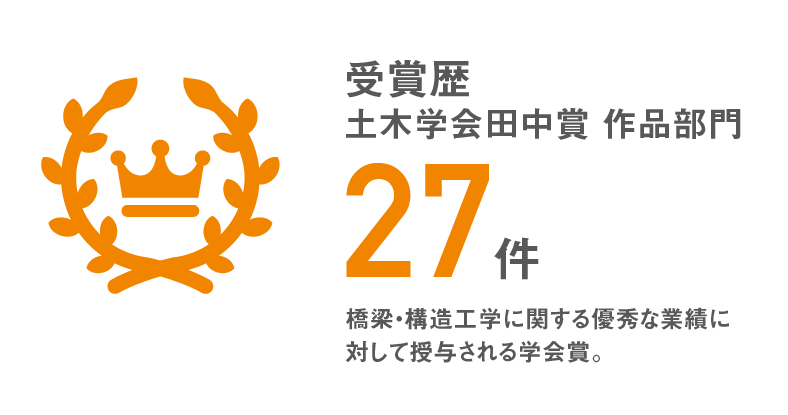 受賞歴
土木学会田中賞 作品部門

27件

橋梁・構造工学に関する優秀な業績に対して授与される学会賞。