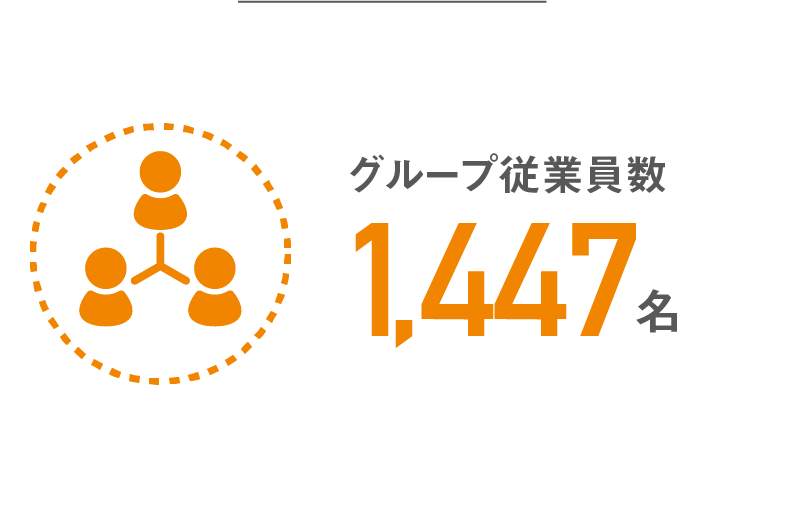 グループ従業員数
1,447名