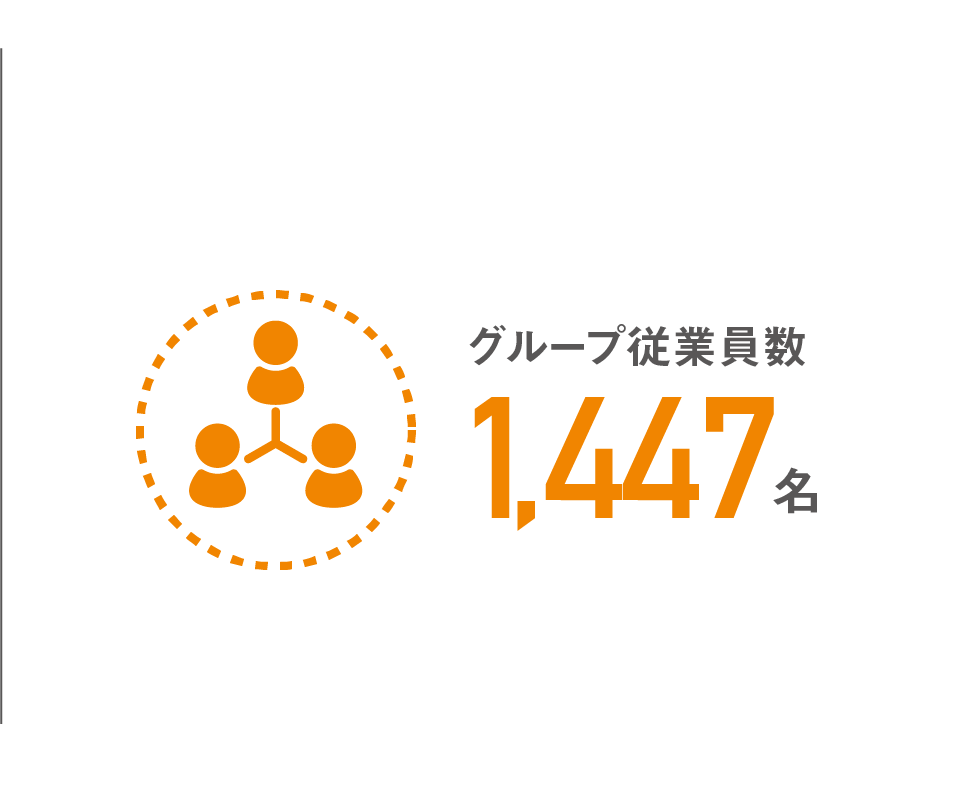 グループ従業員数

1,447名