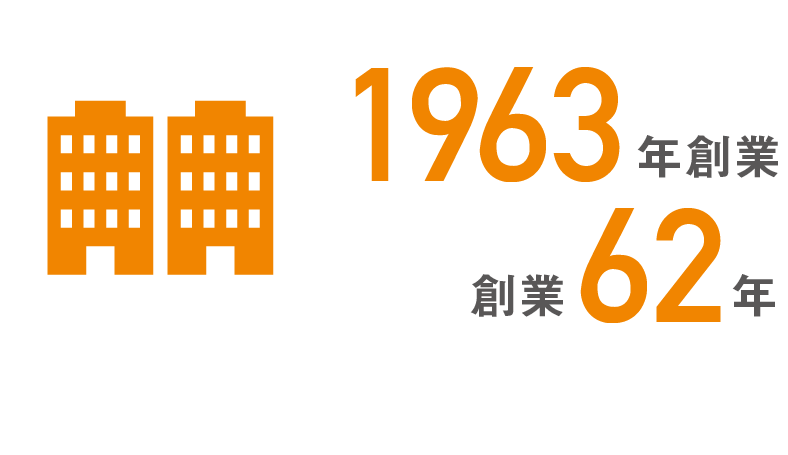 1963年創業
創業62年