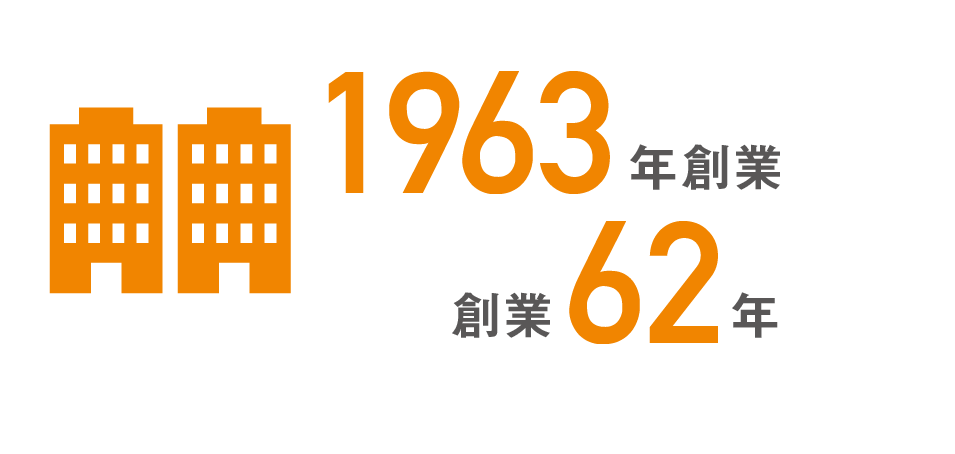 1963年創業
創業62年