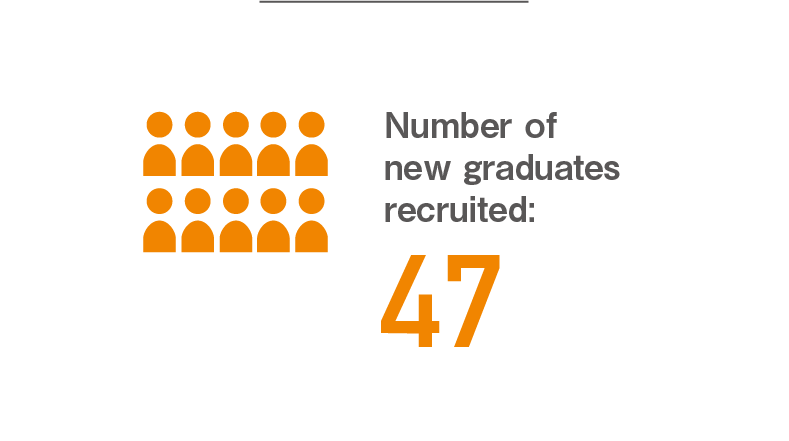 Number of new graduates recruited:

47