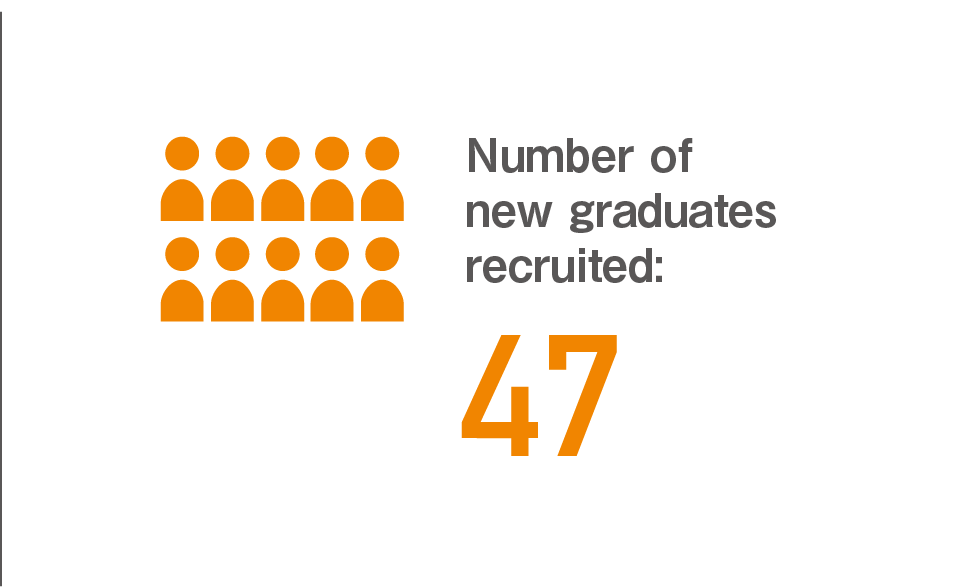 Number of new graduates recruited:

47