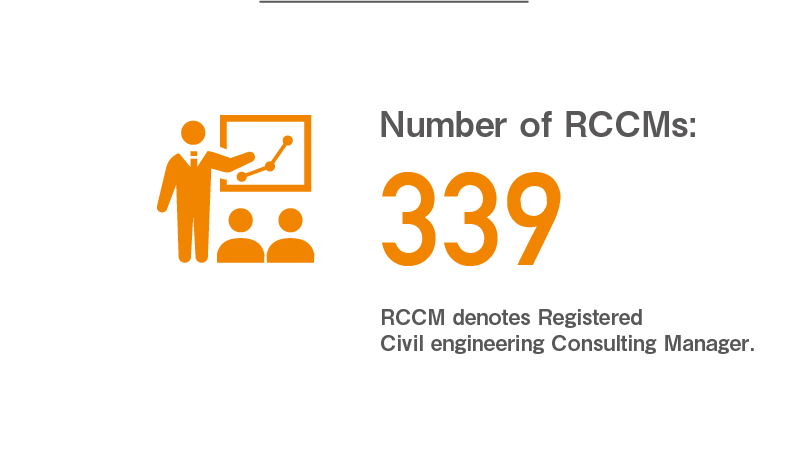 Number of RCCMs:

339

RCCM denotes Registered Civil engineering Consulting Manager.