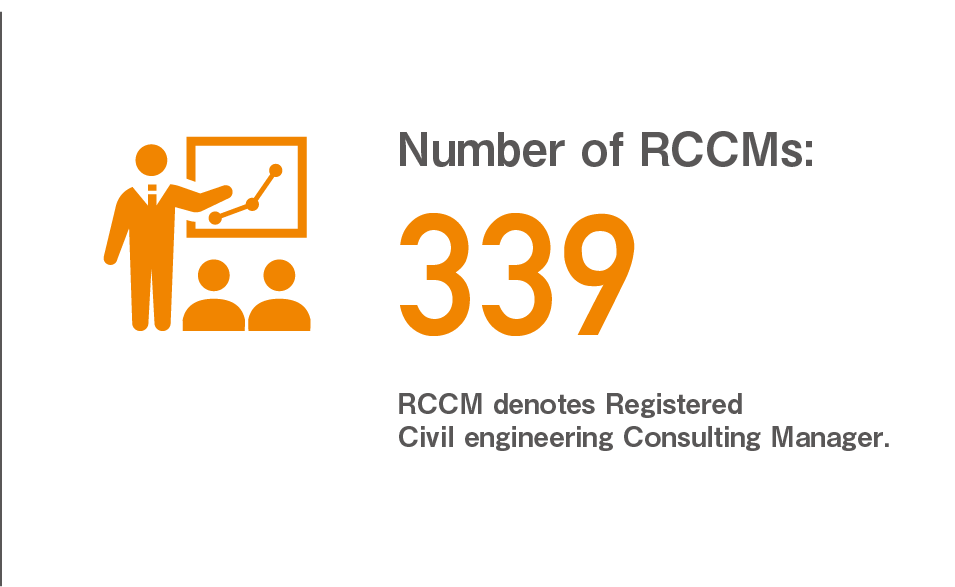 Number of RCCMs:

339

RCCM denotes Registered Civil engineering Consulting Manager.