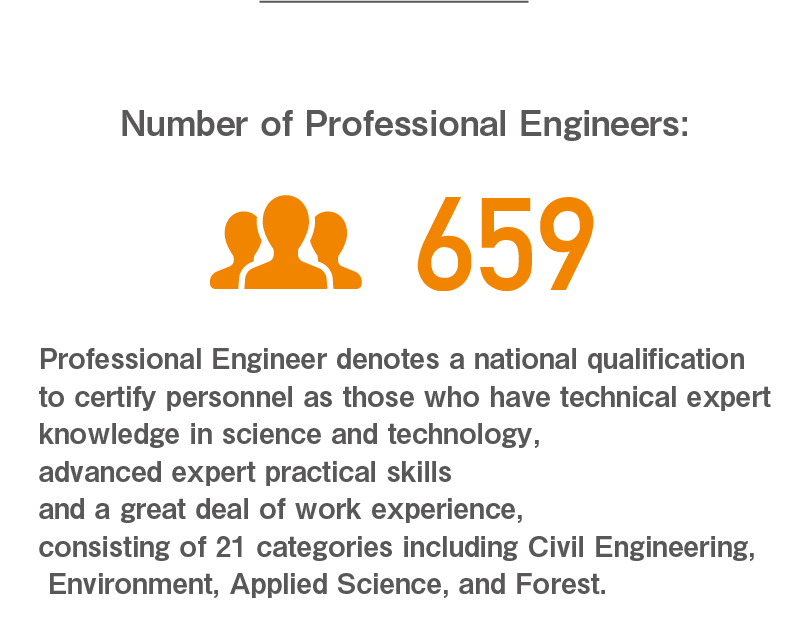 Number of Professional Engineers:

659

Professional Engineer denotes a national qualification to certify personnel as those who have technical expert knowledge in science and technology, advanced expert practical skills and a great deal of work experience, consisting of 21 categories including Civil Engineering, Environment, Applied Science, and Forest.