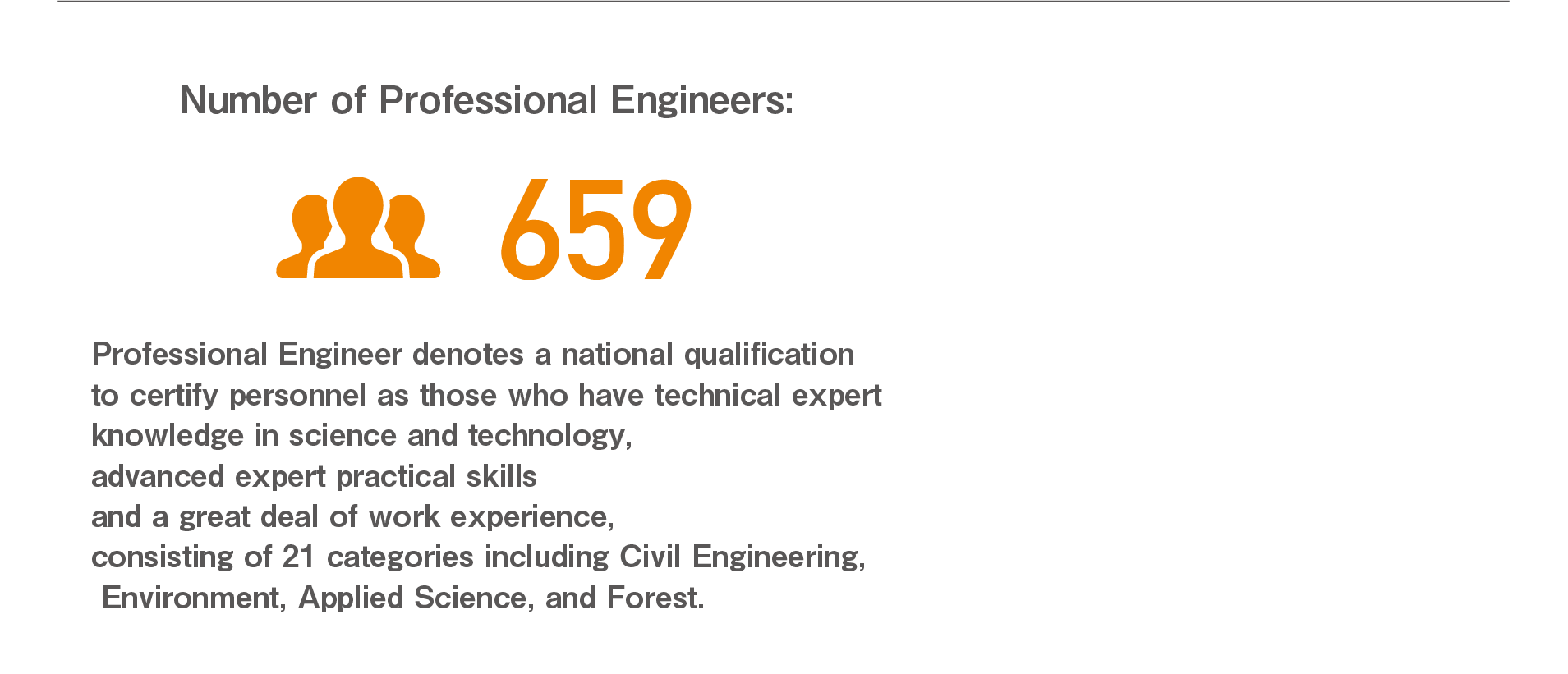 Number of Professional Engineers:

659

Professional Engineer denotes a national qualification to certify personnel as those who have technical expert knowledge in science and technology, advanced expert practical skills and a great deal of work experience, consisting of 21 categories including Civil Engineering, Environment, Applied Science, and Forest.