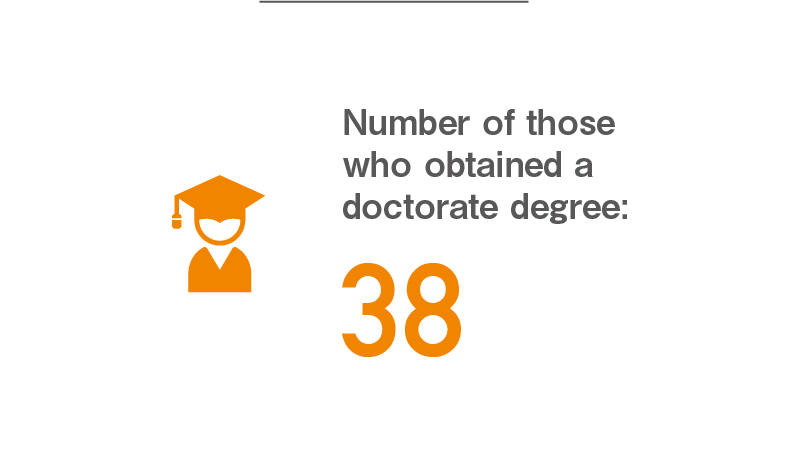 Number of those who obtained a doctorate degree:

38