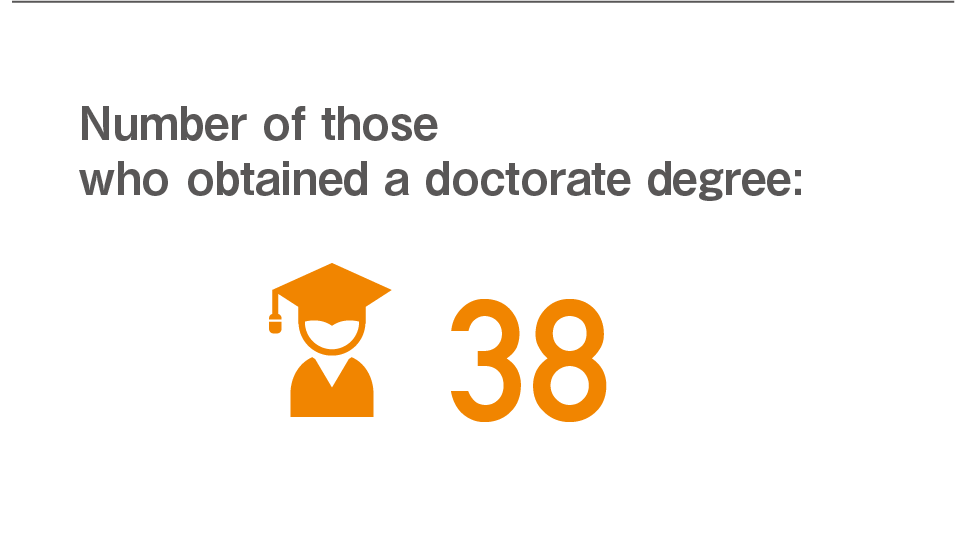 Number of those
who obtained a doctorate degree:

38