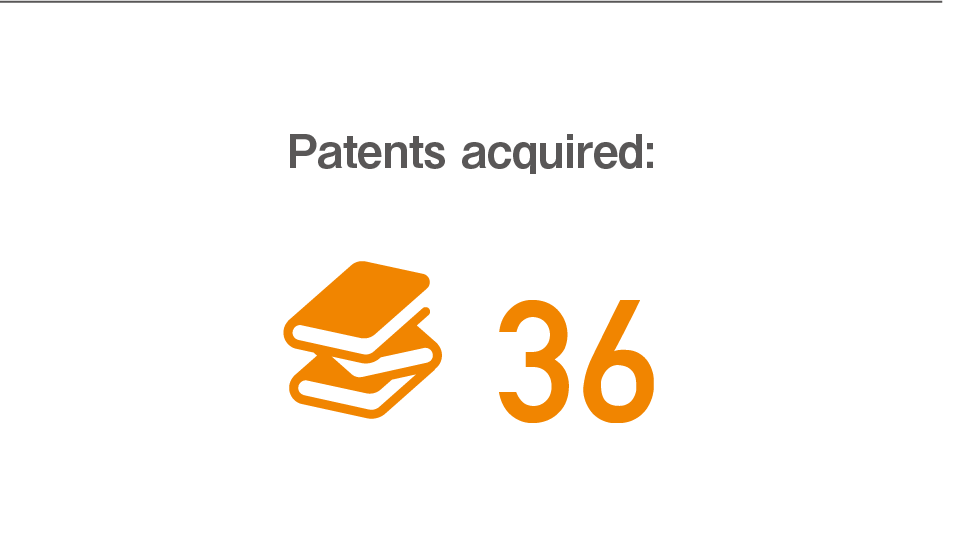 Patents acquired:

36