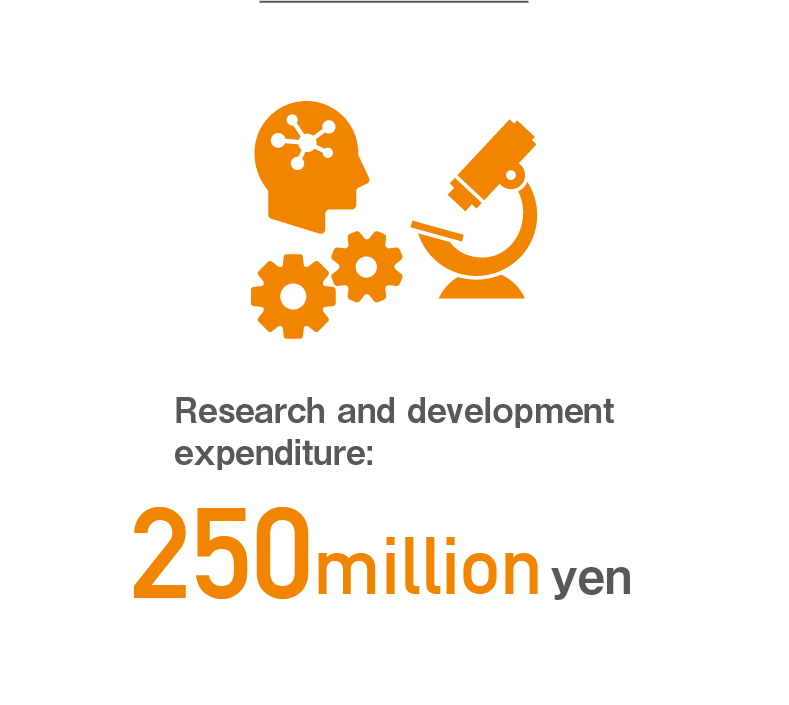 Research and development expenditure:

250million yen