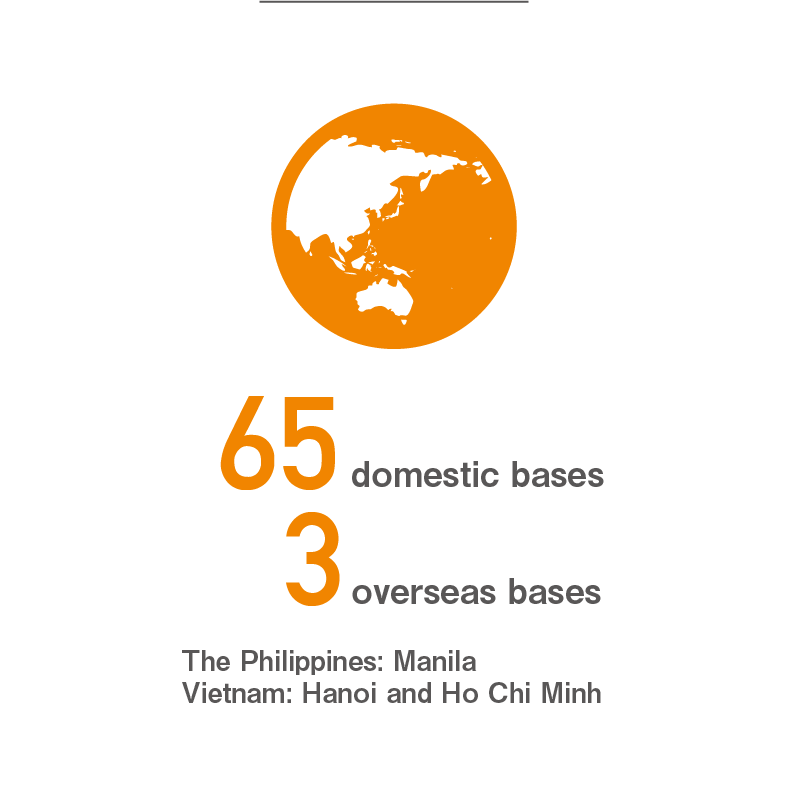 65 domestic bases
3 overseas bases

The Philippines: Manila
Vietnam: Hanoi and Ho Chi Minh