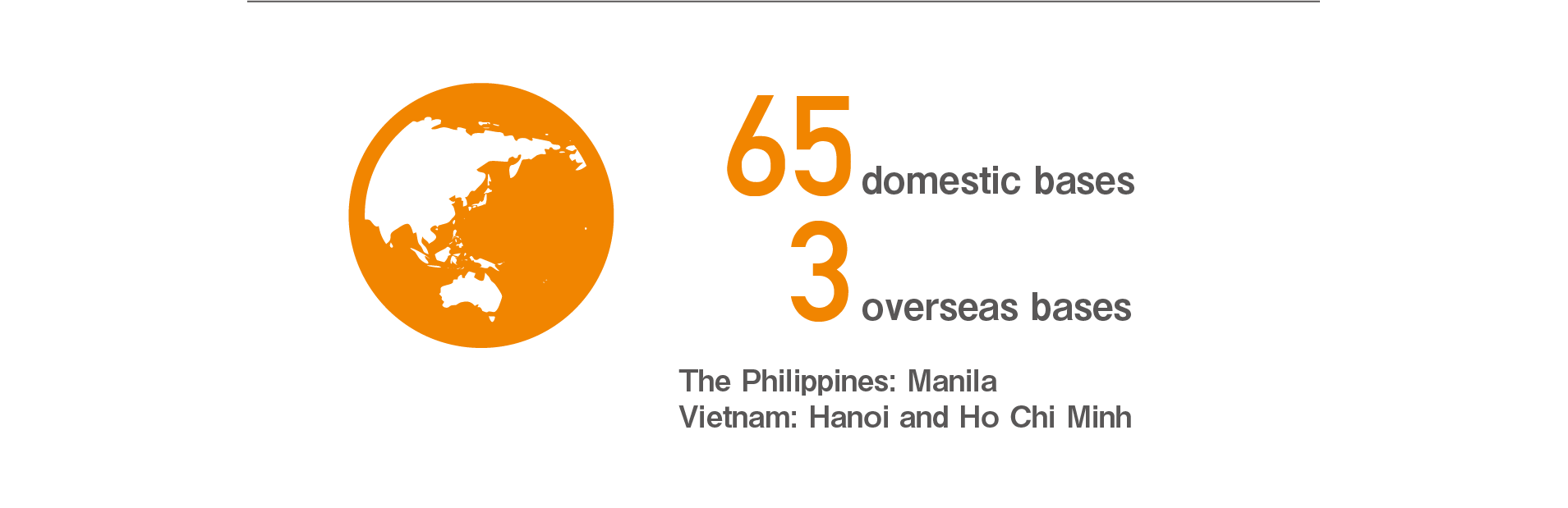 65 domestic bases
3 overseas bases

The Philippines: Manila
Vietnam: Hanoi and Ho Chi Minh