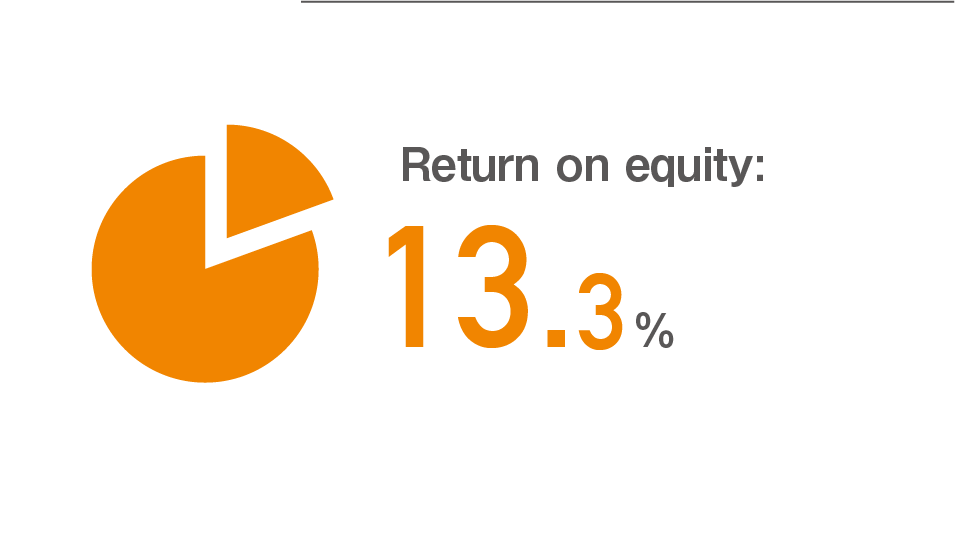 Return on equity:

13.3%