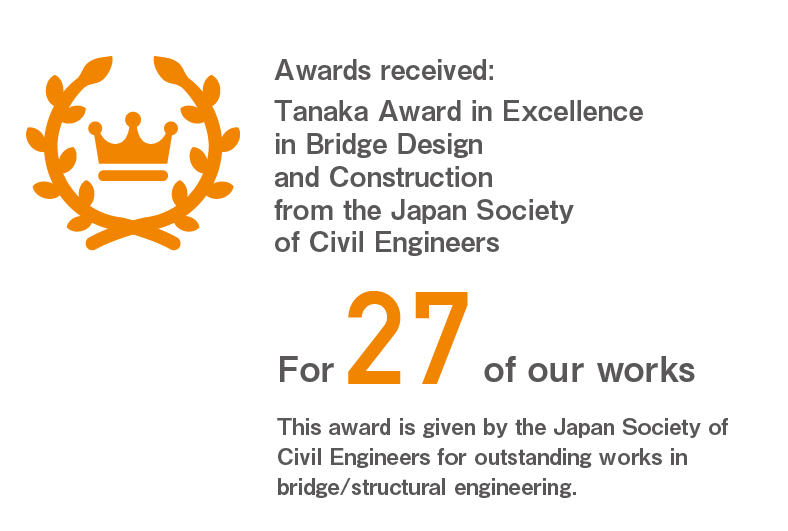 Awards received:
Tanaka Award in Excellence in Bridge Design and Construction from the Japan Society of Civil Engineers

For 27 of our works

This award is given by the Japan Society of Civil Engineers for outstanding works in bridge/structural engineering.