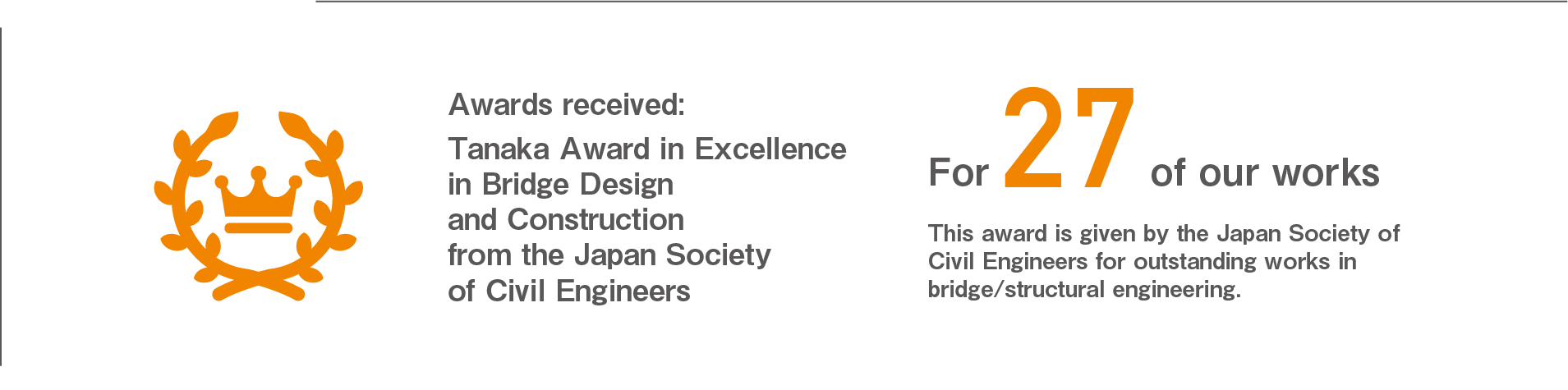 Awards received:

Tanaka Award in Excellence in Bridge Design and Construction from the Japan Society of Civil Engineers

For 27 of our works

This award is given by the Japan Society of Civil Engineers for outstanding works in bridge/structural engineering.