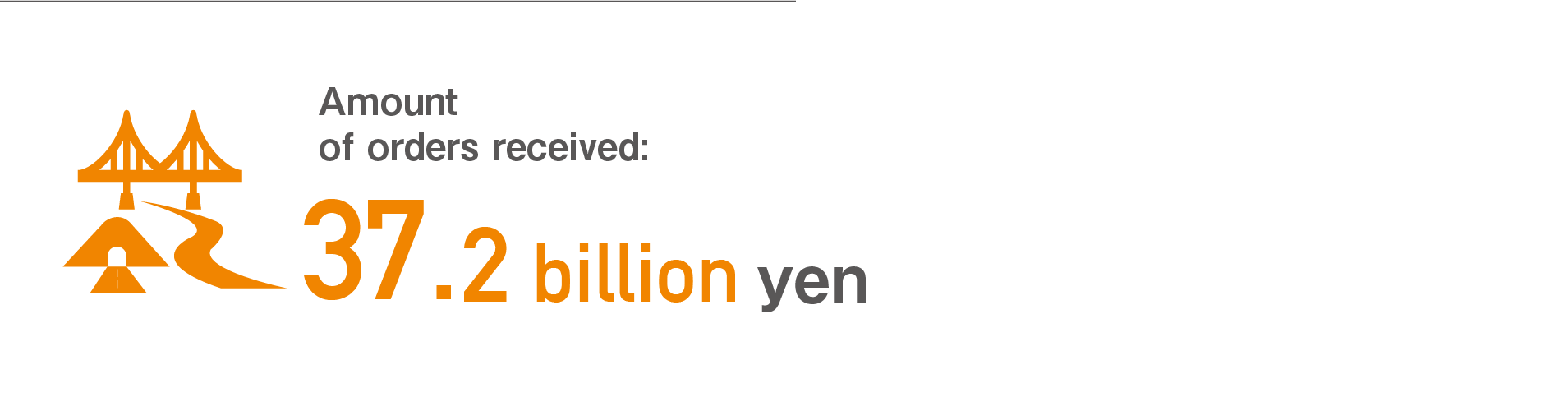 Amount
of orders received:

37.2 billion yen