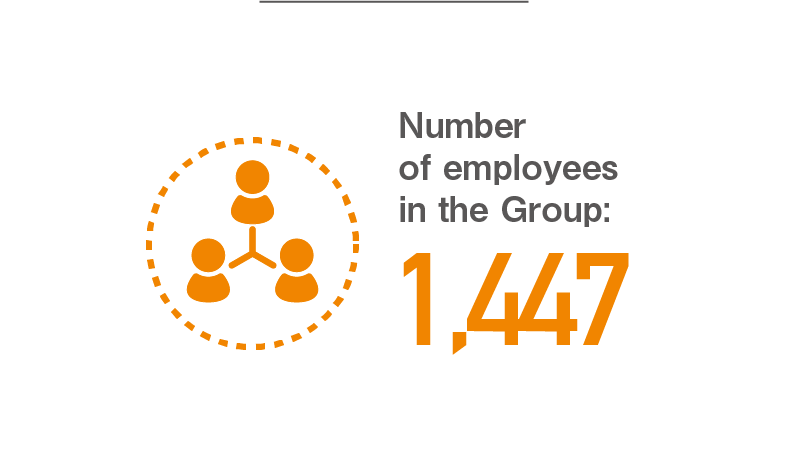 Number of employees in the Group:

1,447