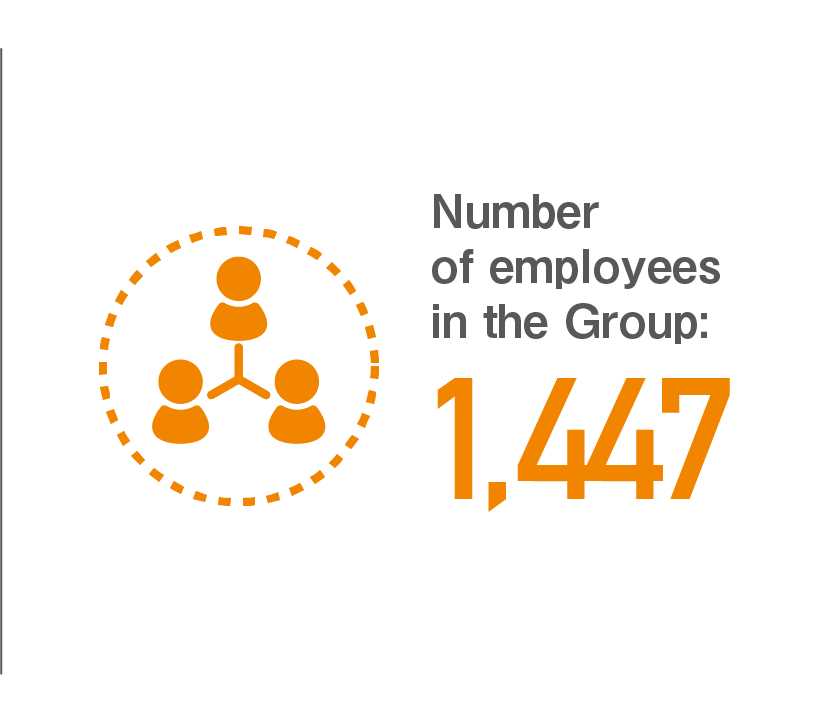 Number of employees in the Group:

1,447