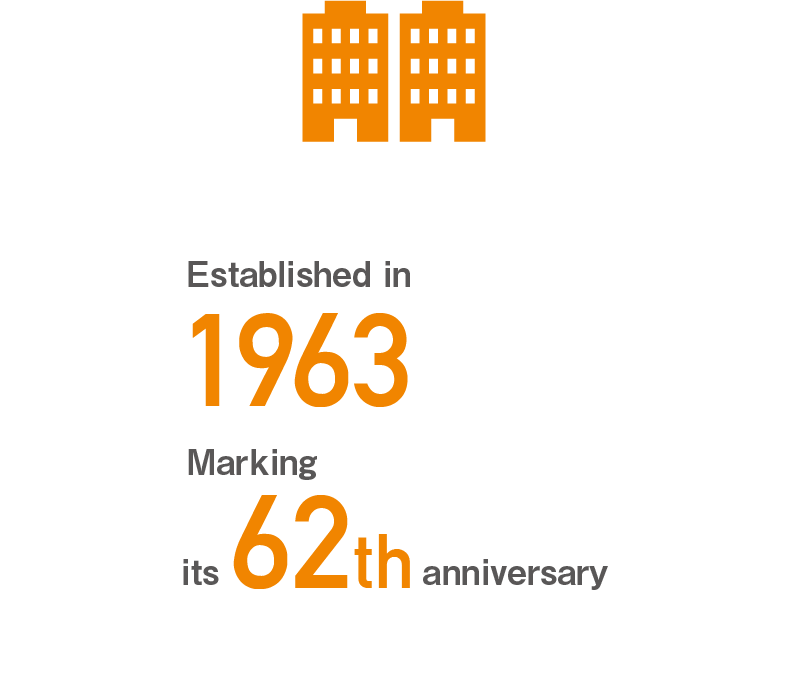 Established in
1963
Marking
its 62th anniversary