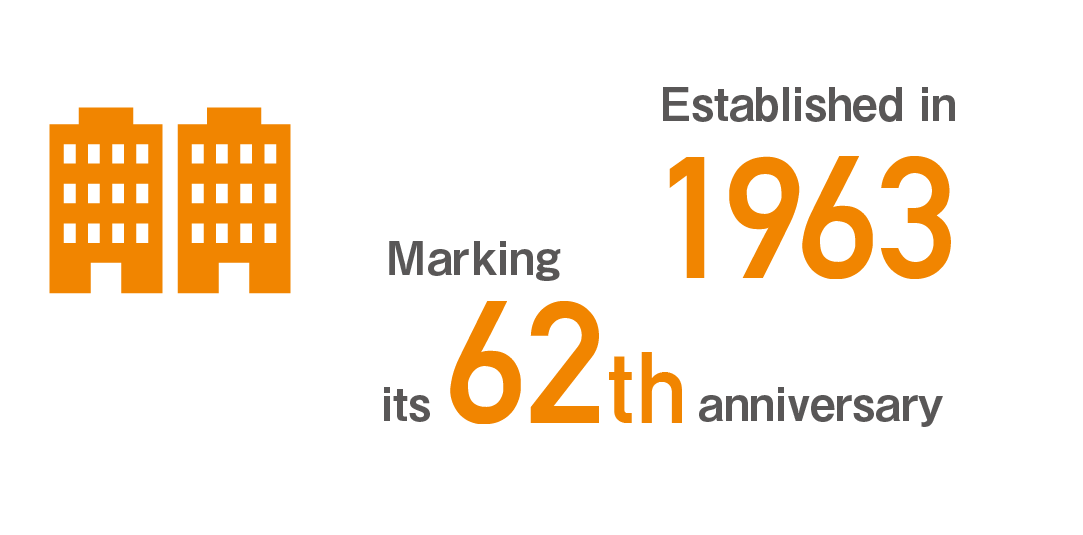 Established in
1963

Marking
its 62th anniversary