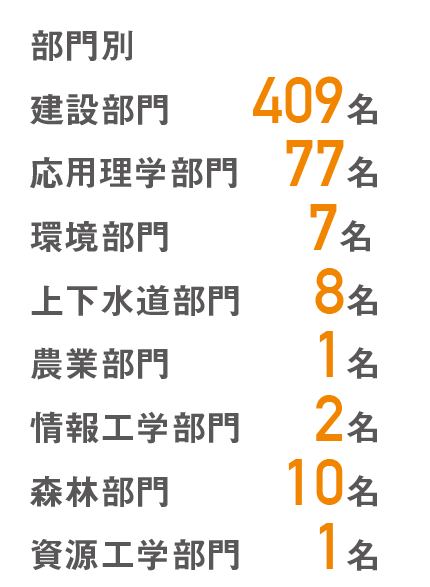 部門別

建設部門 409名

応用理学部門 77名

環境部門 7名

上下水道部門 8名

農業部門 1名

情報工学部門 2名

森林部門 10名

資源工学部門 1名