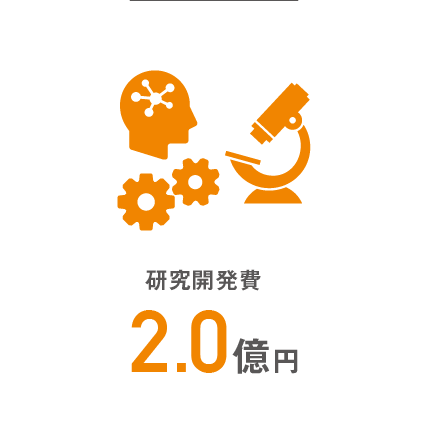 研究開発費

2.0億円