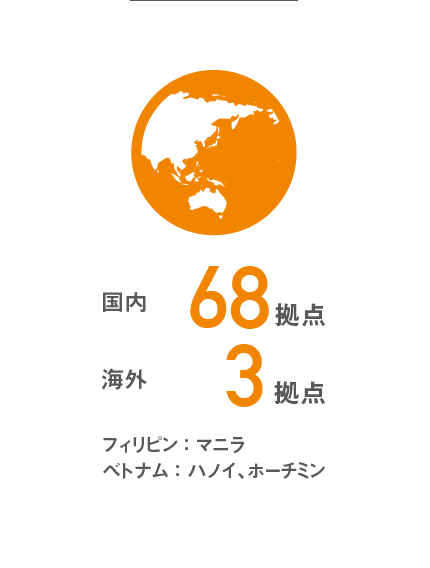 国内 68 拠点

海外 3 拠点

フィリピン：マニラ
ベトナム：ハノイ、ホーチミン