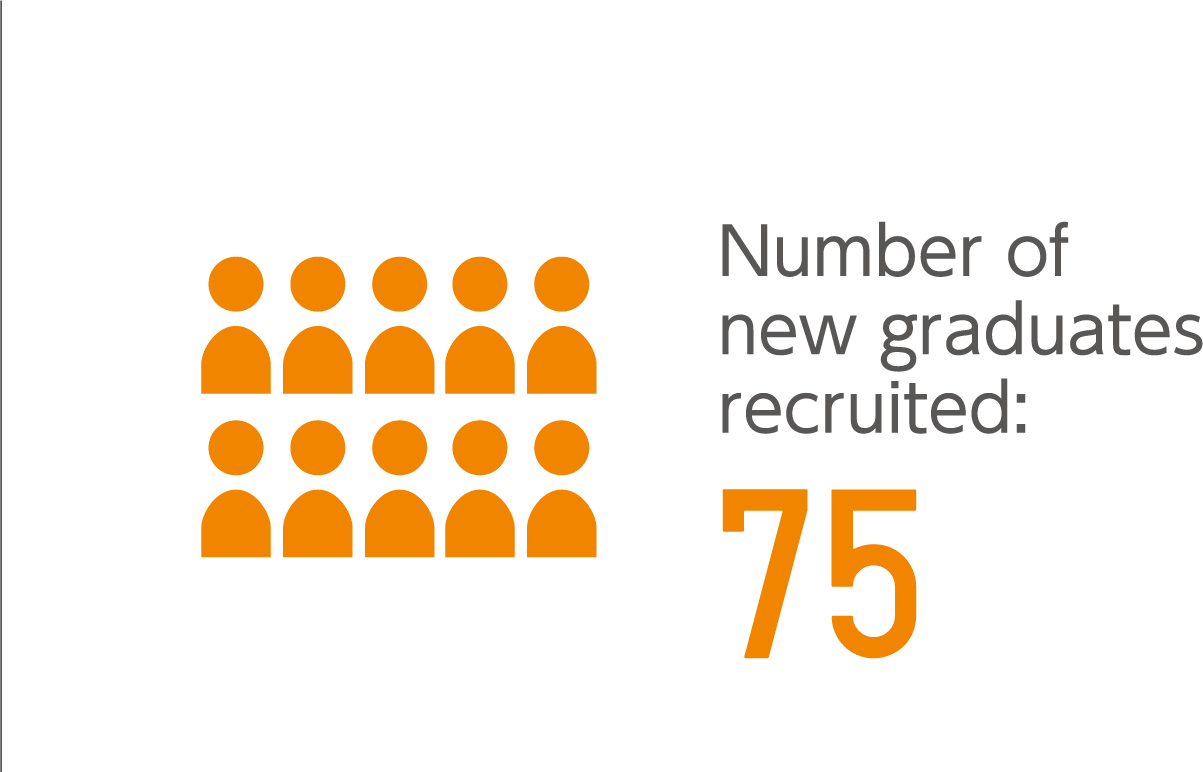 Number of new graduates recruited:

75