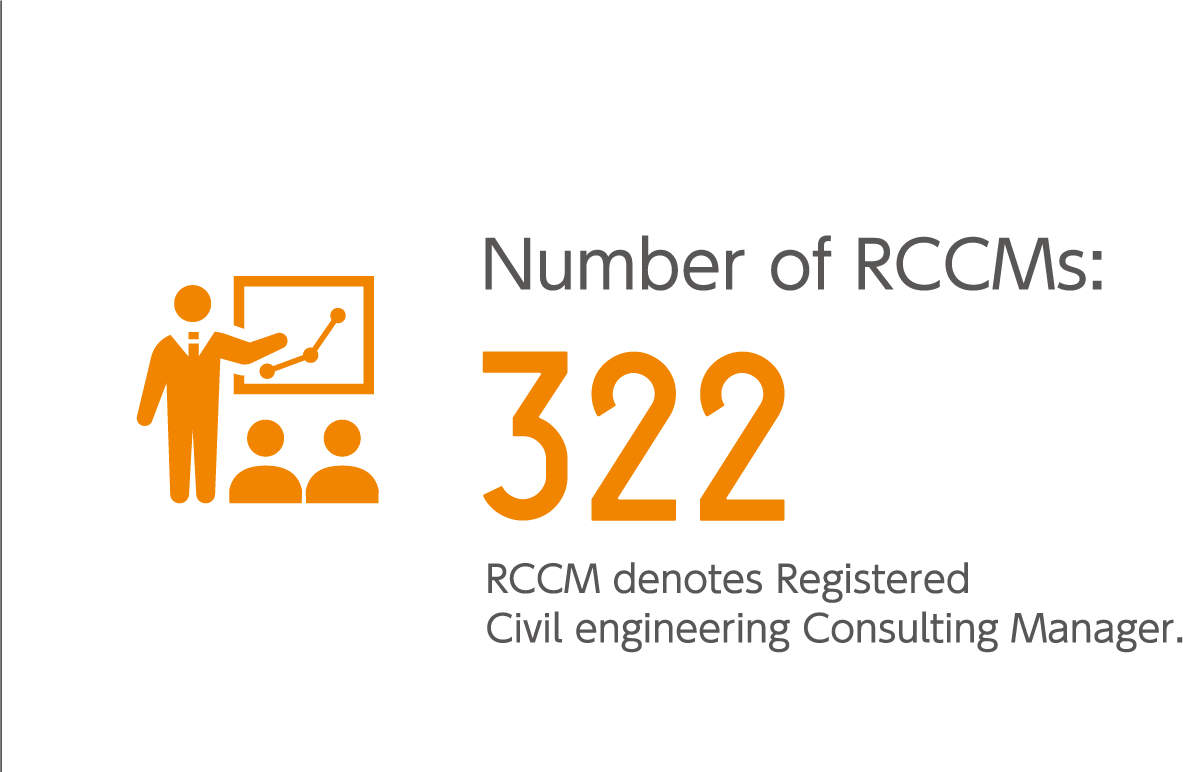 Number of RCCMs:

322

RCCM denotes Registered Civil engineering Consulting Manager.