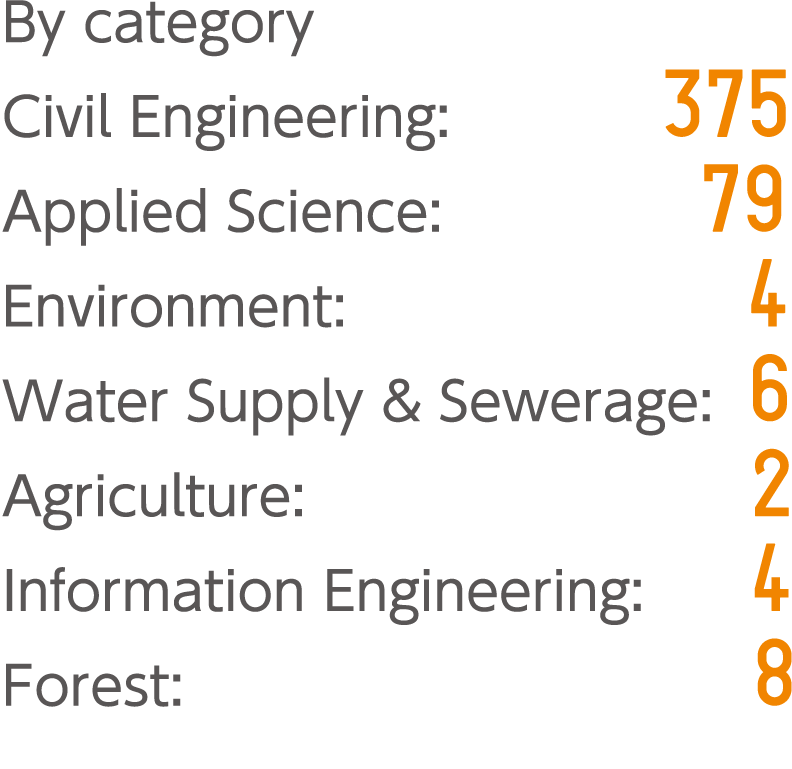 By category
Civil Engineering: 375
Applied Science: 79
Environment: 4
Water Supply & Sewerage: 6
Agriculture: 2
Information Engineering: 4
Forest: 8