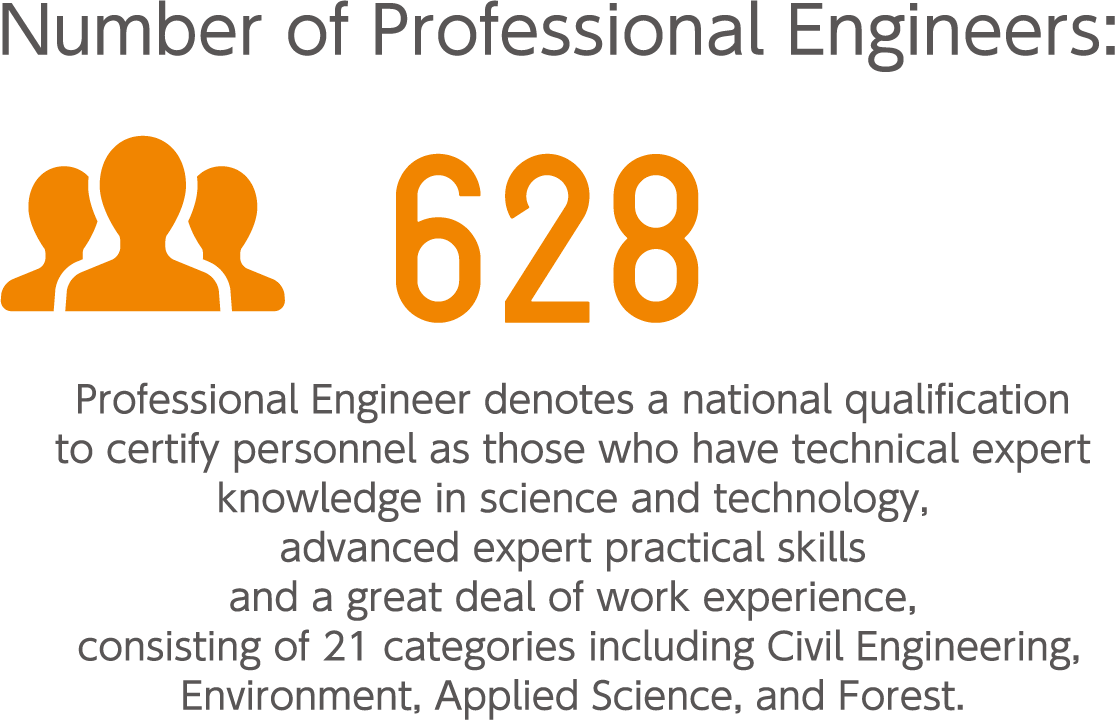 Number of Professional Engineers:

628

Professional Engineer denotes a national qualification to certify personnel as those who have technical expert knowledge in science and technology, advanced expert practical skills and a great deal of work experience, consisting of 21 categories including Civil Engineering, Environment, Applied Science, and Forest.