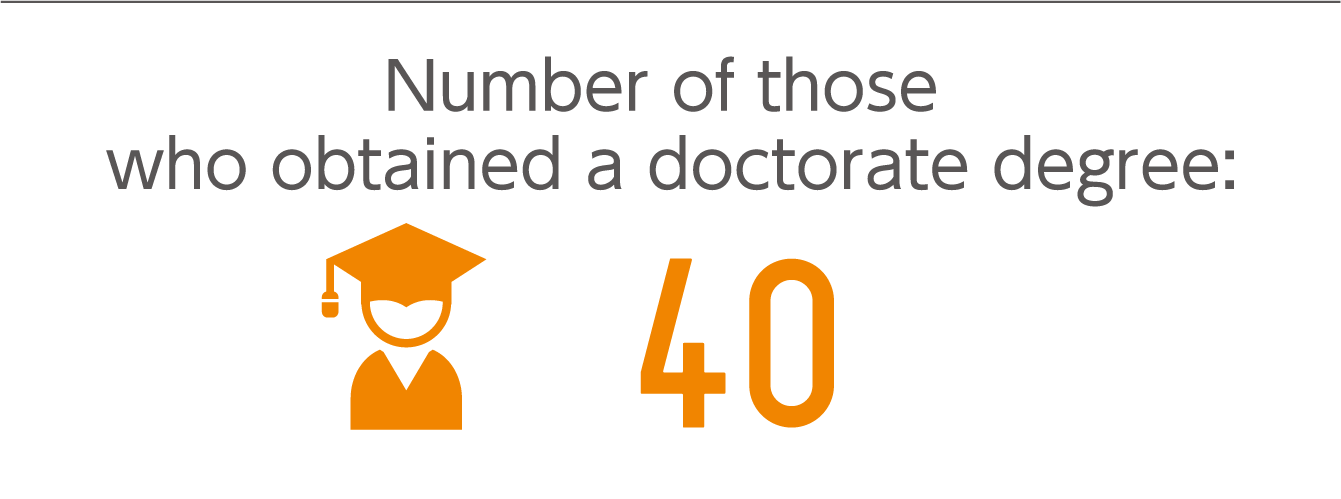 Number of those who obtained a doctorate degree:

40