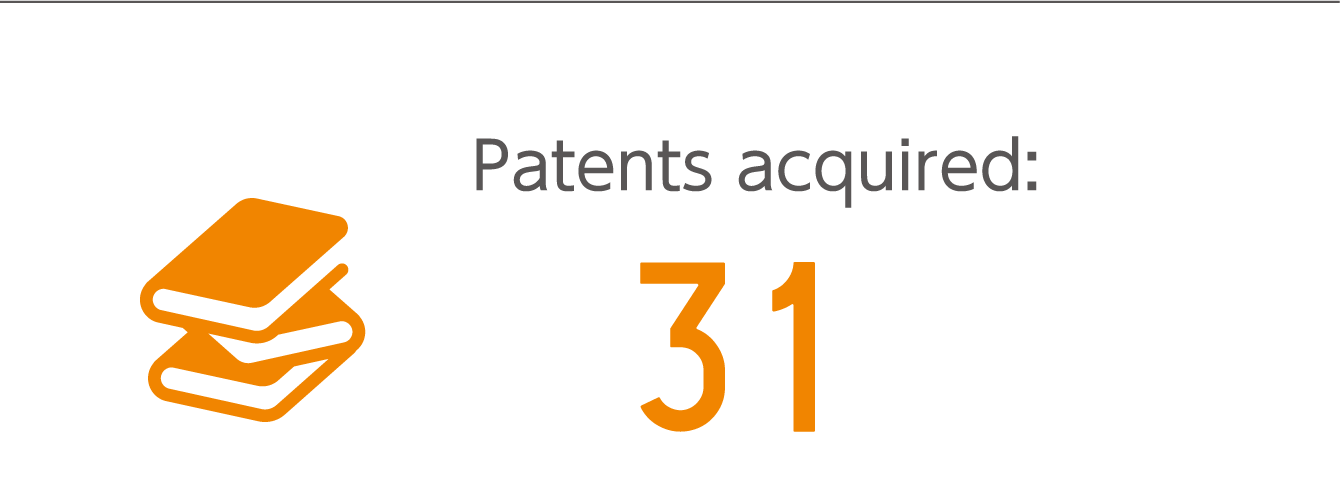 Patents acquired:

31